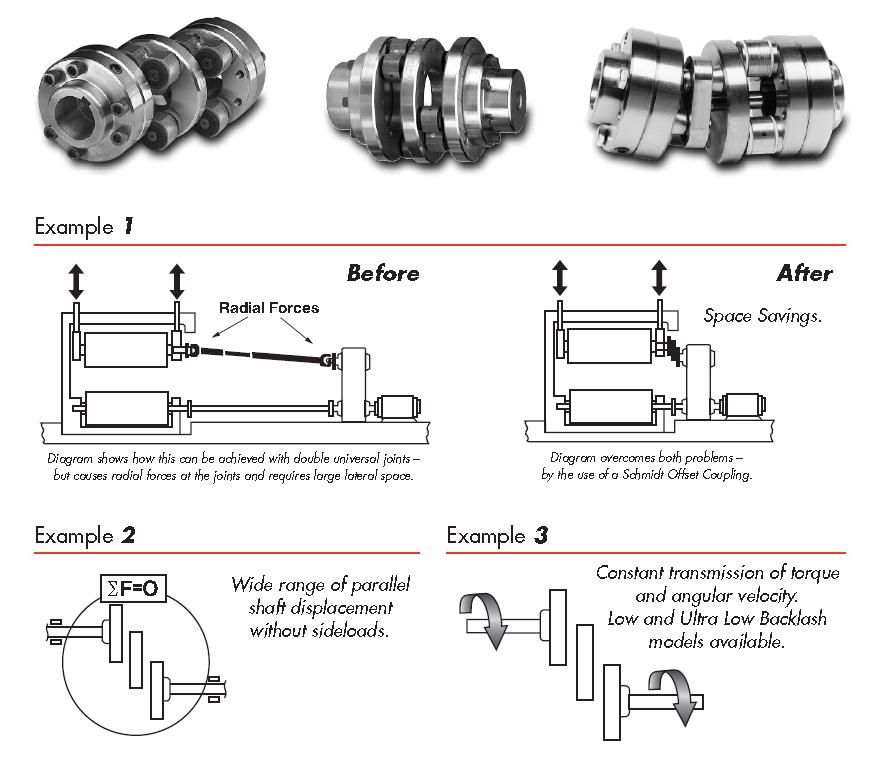 Example 1

Before

Radial Forces

Diagram shows how this can be achieved with double universal joints – but causes radial forces at the joints and requires large lateral space.

After

Space Savings.

Diagram overcomes both problems – by the use of a Schmidt Offset Coupling.

Example 2

$\Sigma F=O$

Wide range of parallel shaft displacement without sideloads.

Example 3

Constant transmission of torque and angular velocity. Low and Ultra Low Backlash models available.