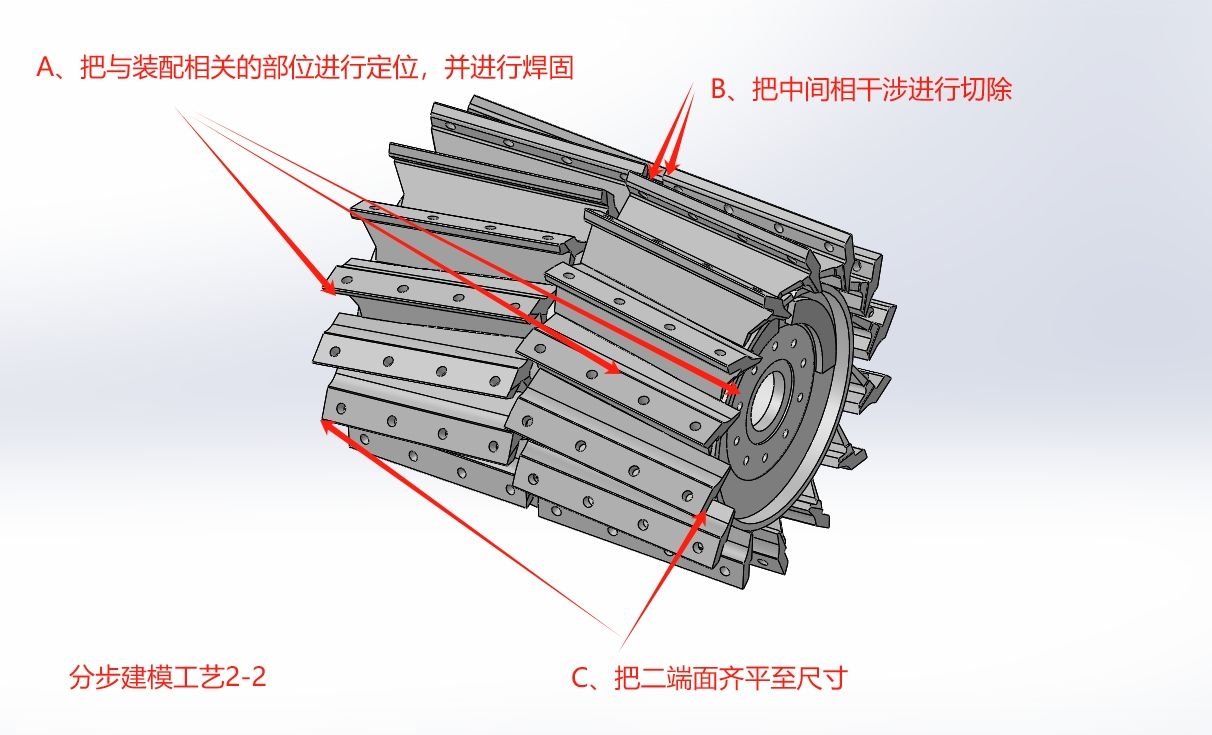 A、把与装配相关的部位进行定位，并进行焊固

B、把中间相干涉进行切除

分步建模工艺2-2

C、把二端面齐平至尺寸