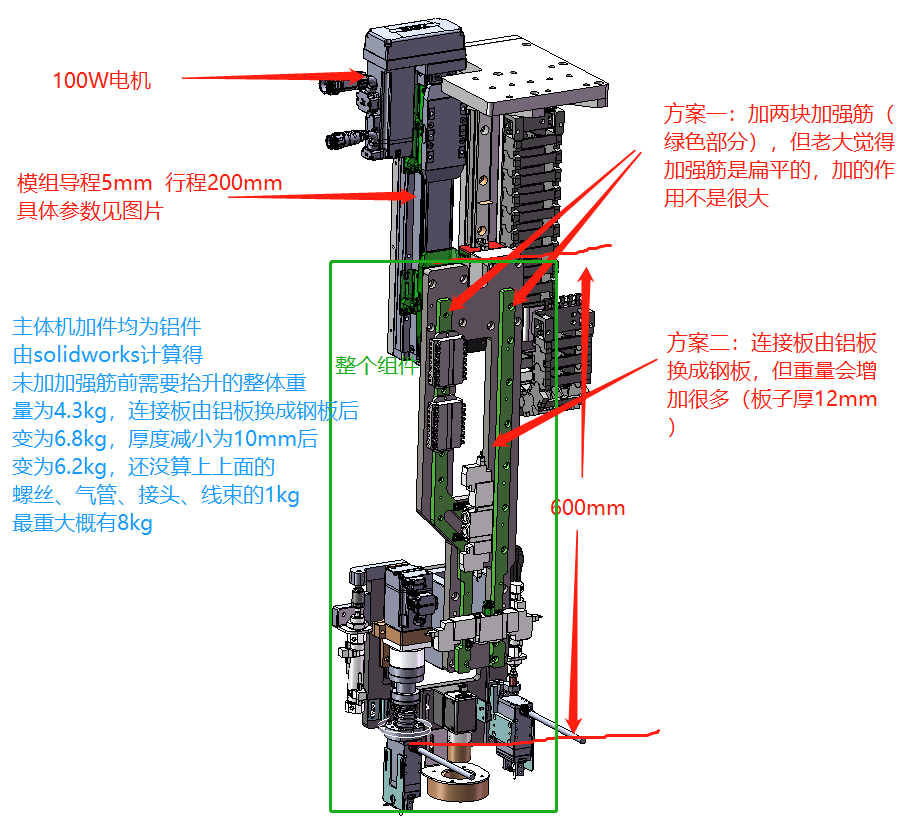 100W电机

模组导程5mm 行程200mm
具体参数见图片

主体机加件均为铝件
由solidworks计算得
未加加强筋前需要抬升的整体重量为4.3kg，连接板由铝板换成钢板后变为6.8kg，厚度减小为10mm后变为6.2kg，还没算上上面的螺丝、气管、接头、线束的1kg
最重大概有8kg

整个组件

方案一：加两块加强筋（绿色部分），但老大觉得加强筋是扁平的，加的作用不是很大

方案二：连接板由铝板换成钢板，但重量会增加很多（板子厚12mm）

600mm