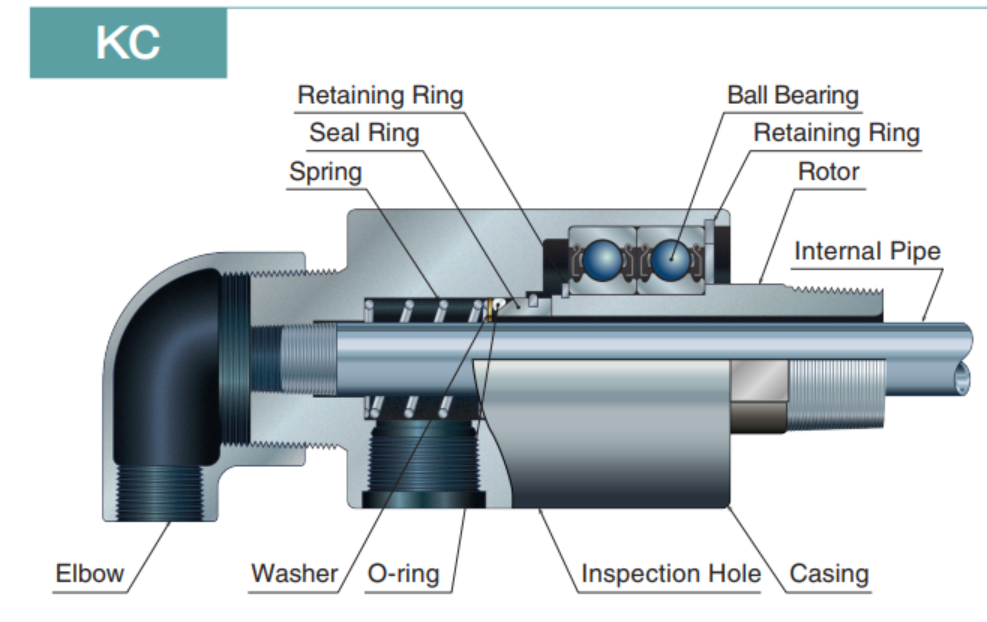 KC

Retaining Ring
Seal Ring
Spring
Ball Bearing
Retaining Ring
Rotor
Internal Pipe

Elbow
Washer
O-ring
Inspection Hole
Casing