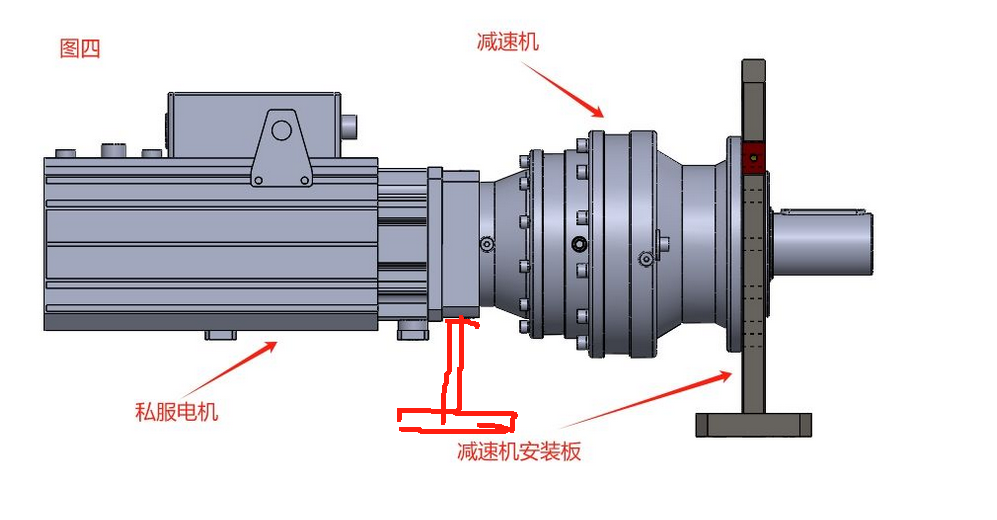 图四

减速机

私服电机

减速机安装板