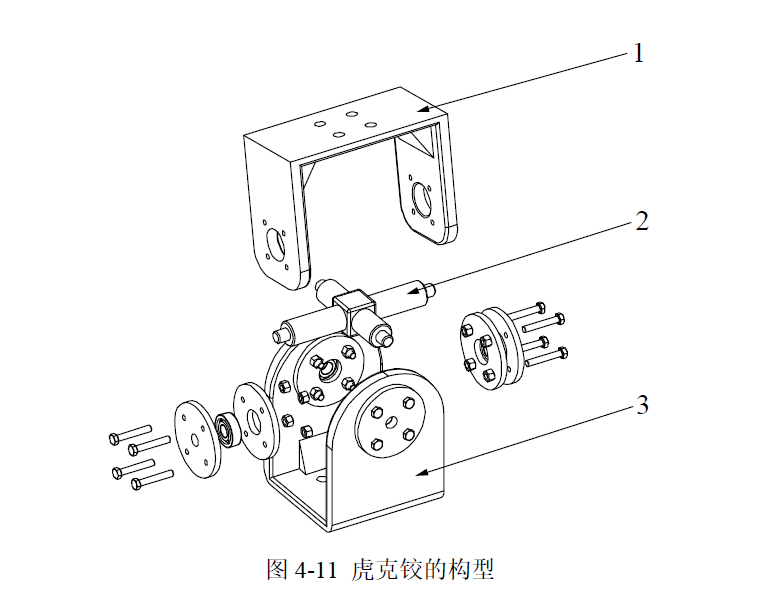 1

2

3

图 4-11 虎克铰的构型