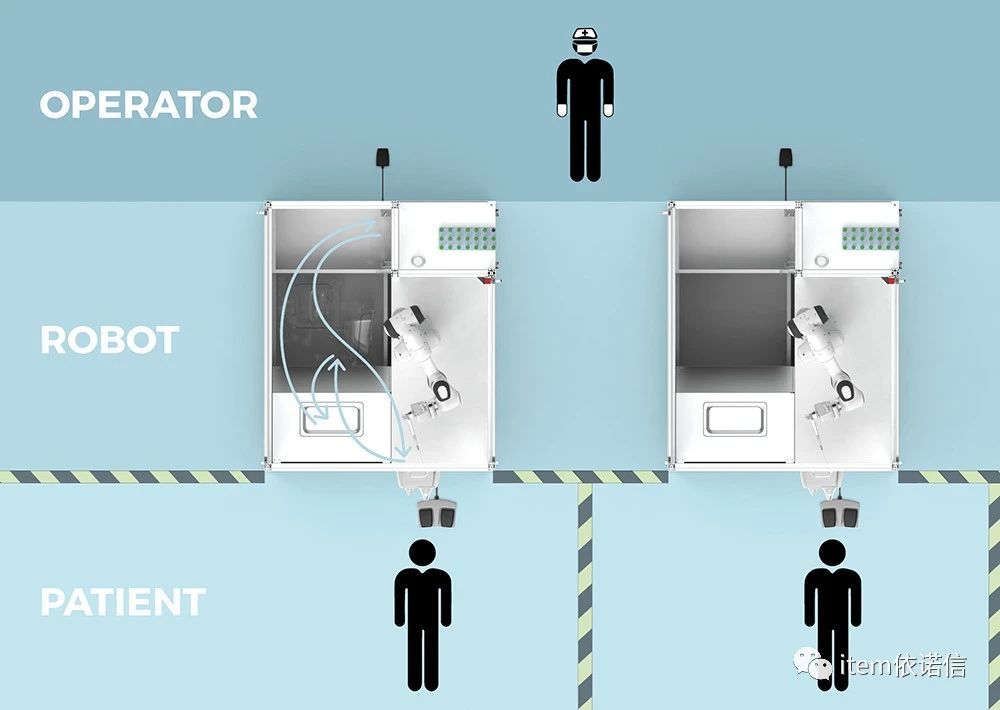 OPERATOR

ROBOT

PATIENT

item依诺信