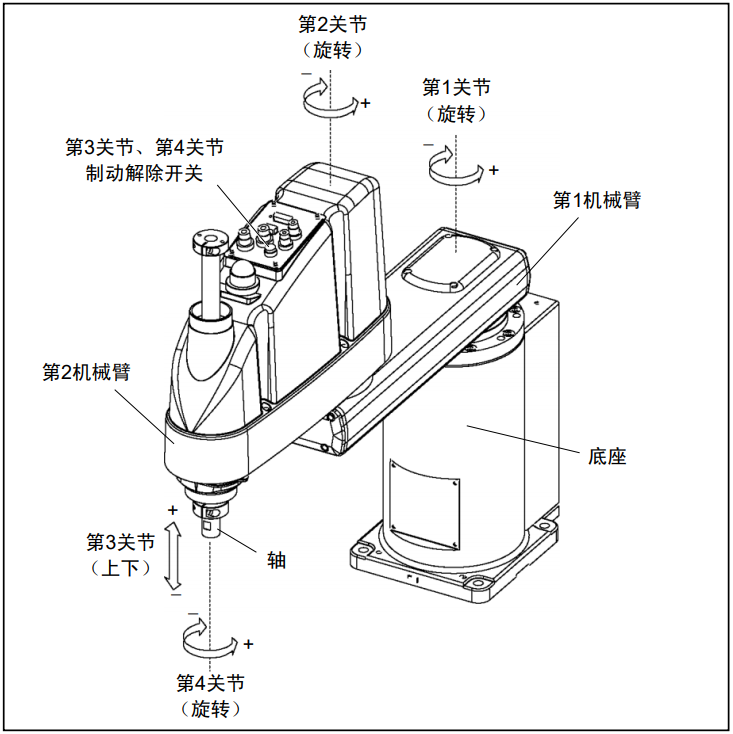 第2关节
（旋转）
−
+

第1关节
（旋转）
−
+

第3关节、第4关节
制动解除开关

第1机械臂

第2机械臂

底座

+
第3关节
（上下）
−

轴

−
+
第4关节
（旋转）