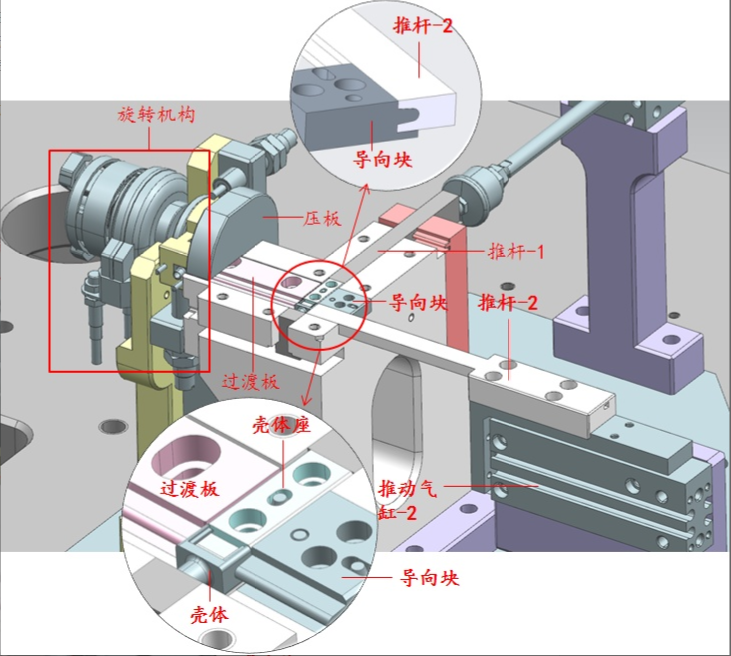 推杆-2

导向块

旋转机构

压板

推杆-1

导向块

推杆-2

过渡板

壳体座

过渡板

推动气缸-2

导向块

壳体