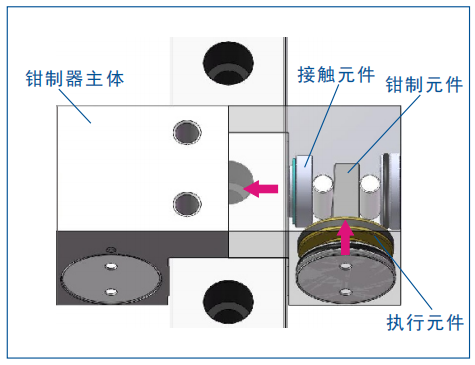 钳制器主体

接触元件

钳制元件

执行元件