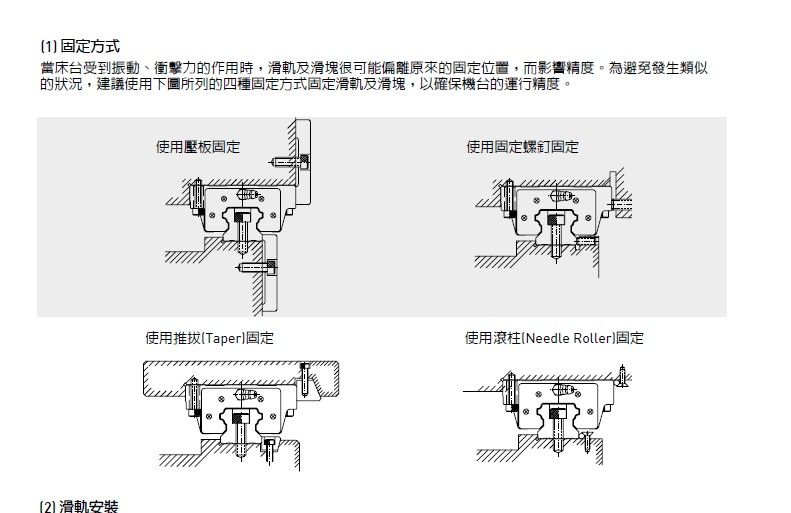 (1) 固定方式

當床台受到振動、衝擊力的作用時，滑軌及滑塊很可能偏離原來的固定位置，而影響精度。為避免發生類似的狀況，建議使用下圖所列的四種固定方式固定滑軌及滑塊，以確保機台的運行精度。

使用壓板固定

使用固定螺釘固定

使用推拔(Taper)固定

使用滾柱(Needle Roller)固定

(2) 滑軌安裝