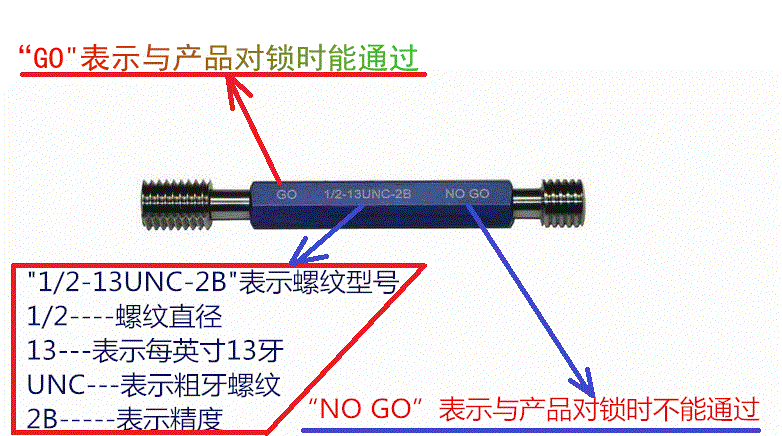 “GO"表示与产品对锁时能通过

GO 1/2-13UNC-2B NO GO

"1/2-13UNC-2B"表示螺纹型号
1/2----螺纹直径
13---表示每英寸13牙
UNC---表示粗牙螺纹
2B-----表示精度

“NO GO”表示与产品对锁时不能通过