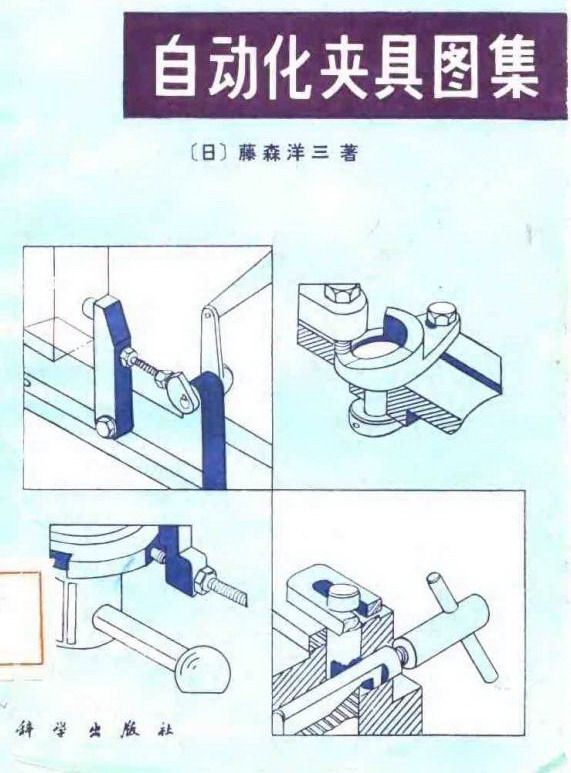 自动化夹具图集

〔日〕藤森洋三 著

科学出版社