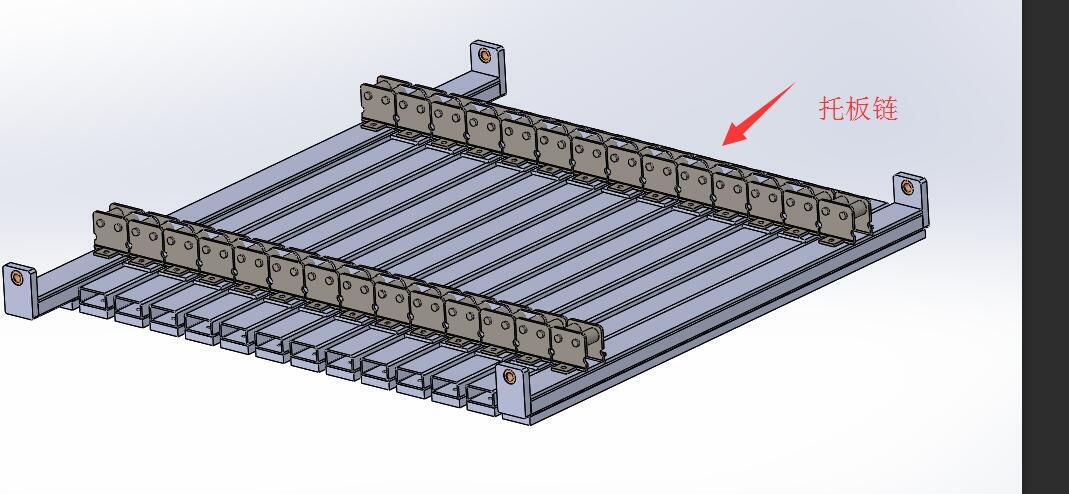 托板链