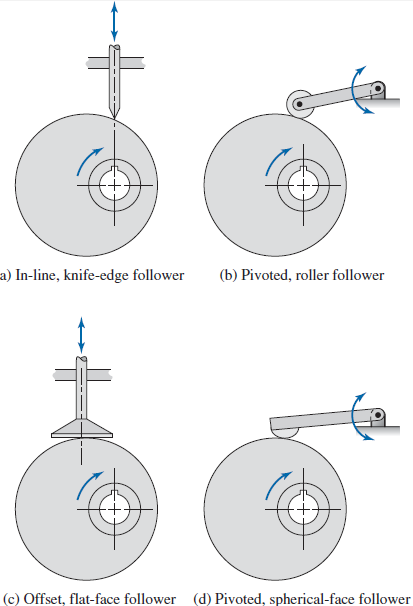 a) In-line, knife-edge follower

(b) Pivoted, roller follower

(c) Offset, flat-face follower

(d) Pivoted, spherical-face follower