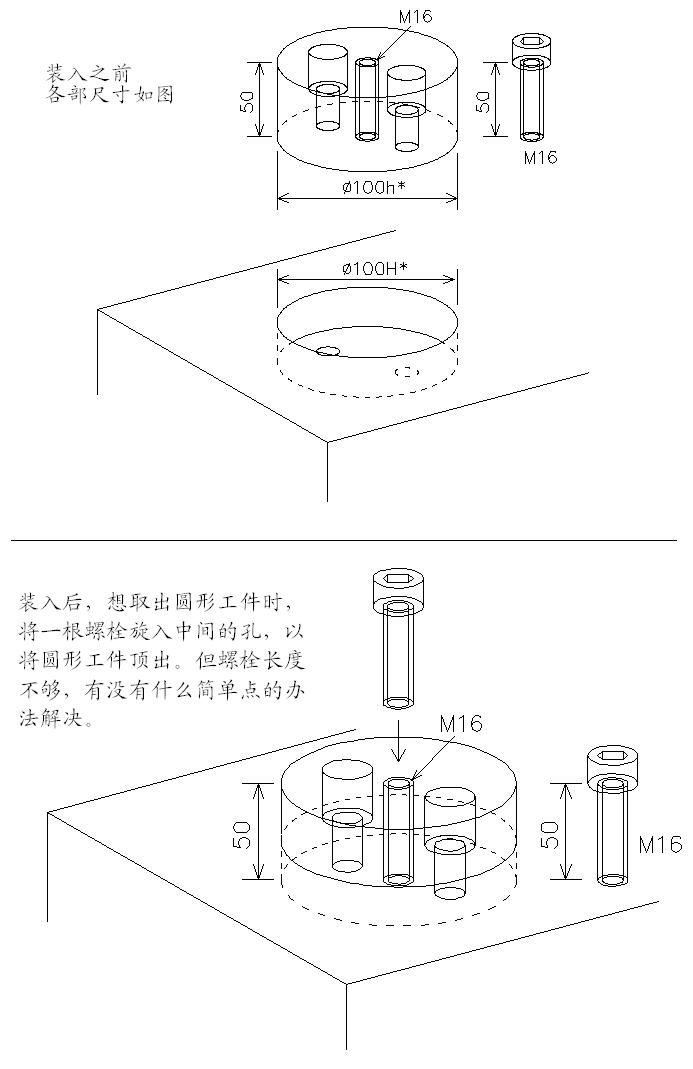 装入之前
各部尺寸如图

M16

50

50

M16

ø100h*

ø100H*

装入后，想取出圆形工件时，将一根螺栓旋入中间的孔，以将圆形工件顶出。但螺栓长度不够，有没有什么简单点的办法解决。

M16

50

50

M16